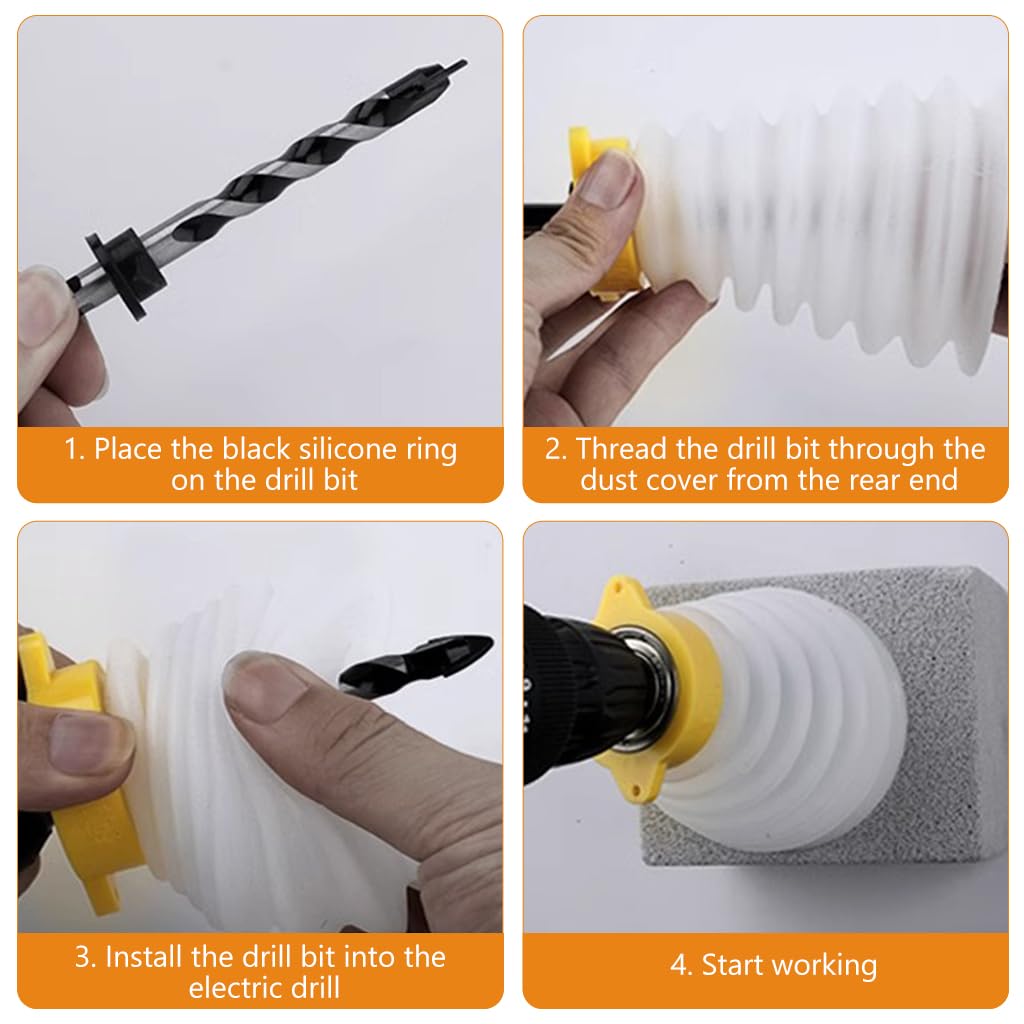 1. Place the black silicone ring on the drill bit

2. Thread the drill bit through the dust cover from the rear end

3. Install the drill bit into the electric drill

4. Start working